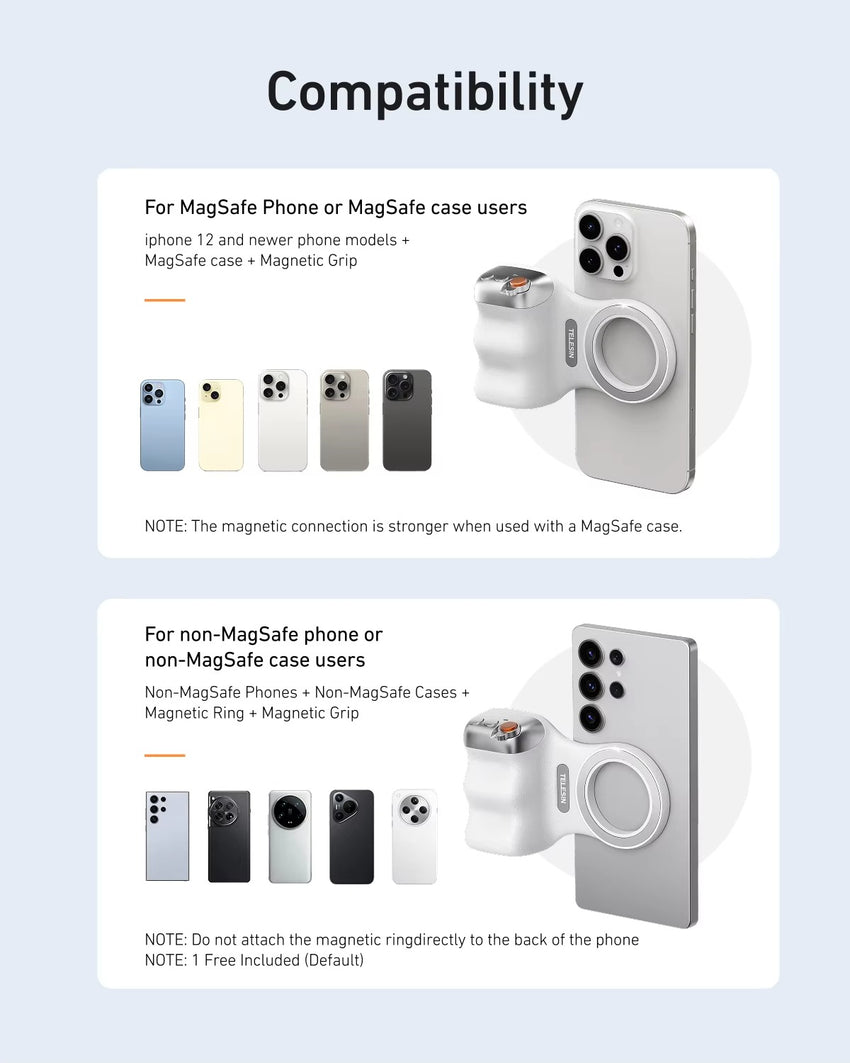 Compatibility

For MagSafe Phone or MagSafe case users

iphone 12 and newer phone models + MagSafe case + Magnetic Grip

TELESIN

NOTE: The magnetic connection is stronger when used with a MagSafe case.

For non-MagSafe phone or non-MagSafe case users

Non-MagSafe Phones + Non-MagSafe Cases + Magnetic Ring + Magnetic Grip

TELESIN

NOTE: Do not attach the magnetic ringdirectly to the back of the phone
NOTE: 1 Free Included (Default)